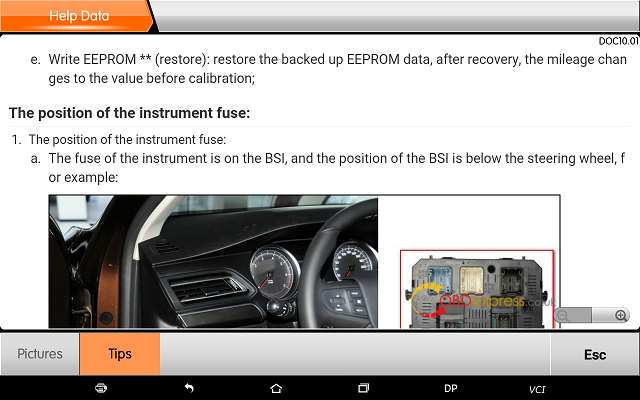 Help Data

DOC10.01

e. Write EEPROM ** (restore): restore the backed up EEPROM data, after recovery, the mileage changes to the value before calibration;

The position of the instrument fuse:

1. The position of the instrument fuse:

a. The fuse of the instrument is on the BSI, and the position of the BSI is below the steering wheel, for example:

OBDexpress.co.uk

Pictures Tips Esc

DP VCI