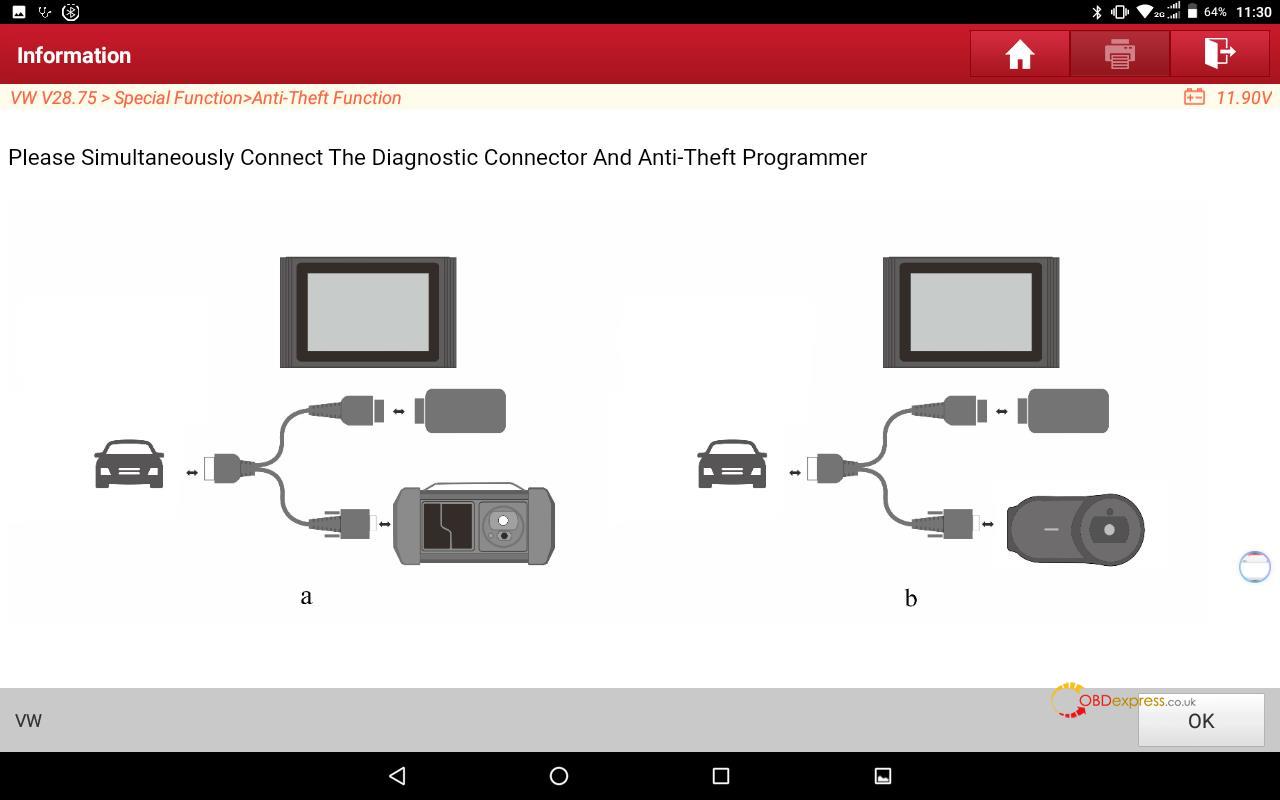 64% 11:30

Information

VW V28.75 > Special Function>Anti-Theft Function

11.90V

Please Simultaneously Connect The Diagnostic Connector And Anti-Theft Programmer

a

b

VW

OBDexpress.co.uk

OK